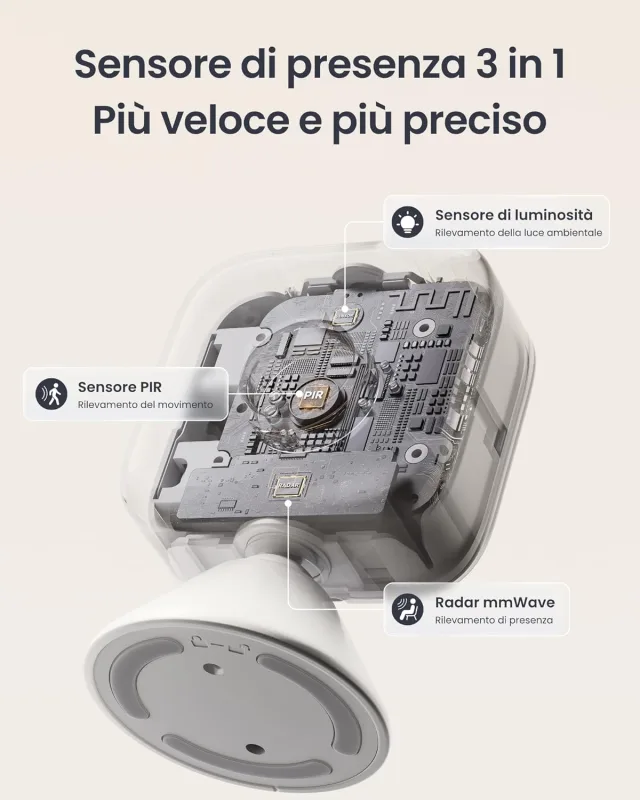 Sensore di presenza 3 in 1
Più veloce e più preciso

Sensore di luminosità
Rilevamento della luce ambientale

Sensore PIR
Rilevamento del movimento

PIR

RADAR

Radar mmWave
Rilevamento di presenza