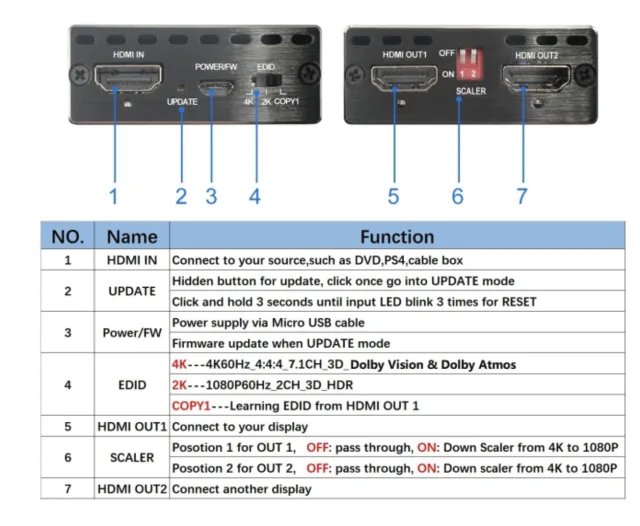 HDMI IN
UPDATE
POWER/FW
EDID
4K 2K COPY1

HDMI OUT1
OFF
ON 1 2
SCALER
HDMI OUT2

1 2 3 4 5 6 7

| NO. | Name | Function |
|---|---|---|
| 1 | HDMI IN | Connect to your source,such as DVD,PS4,cable box |
| 2 | UPDATE | Hidden button for update, click once go into UPDATE mode |
| | | Click and hold 3 seconds until input LED blink 3 times for RESET |
| 3 | Power/FW | Power supply via Micro USB cable |
| | | Firmware update when UPDATE mode |
| 4 | EDID | 4K---4K60Hz_4:4:4_7.1CH_3D_Dolby Vision & Dolby Atmos |
| | | 2K---1080P60Hz_2CH_3D_HDR |
| | | COPY1---Learning EDID from HDMI OUT 1 |
| 5 | HDMI OUT1 | Connect to your display |
| 6 | SCALER | Posotion 1 for OUT 1, OFF: pass through, ON: Down Scaler from 4K to 1080P |
| | | Posotion 2 for OUT 2, OFF: pass through, ON: Down scaler from 4K to 1080P |
| 7 | HDMI OUT2 | Connect another display |