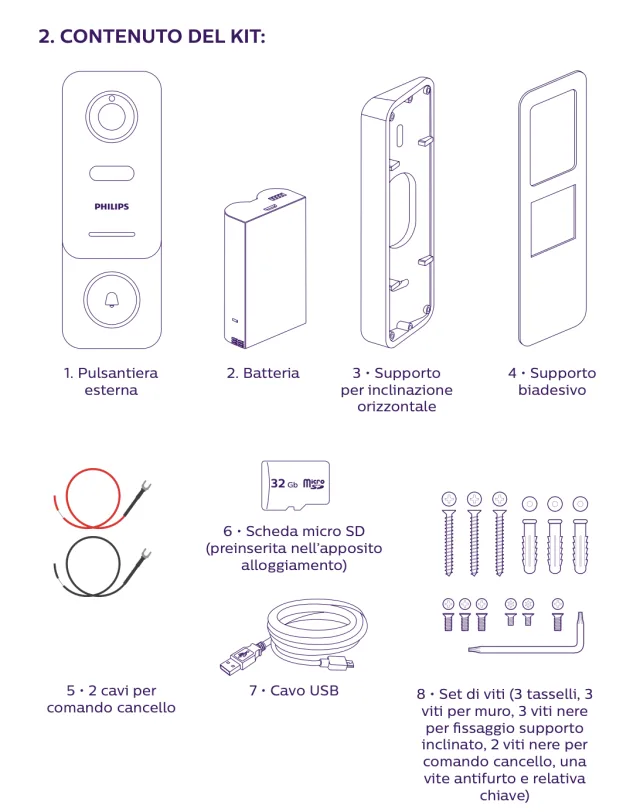 2. CONTENUTO DEL KIT:

PHILIPS

1. Pulsantiera esterna

2. Batteria

3 • Supporto per inclinazione orizzontale

4 • Supporto biadesivo

32 Gb micro SD

6 • Scheda micro SD (preinserita nell'apposito alloggiamento)

5 • 2 cavi per comando cancello

7 • Cavo USB

8 • Set di viti (3 tasselli, 3 viti per muro, 3 viti nere per fissaggio supporto inclinato, 2 viti nere per comando cancello, una vite antifurto e relativa chiave)