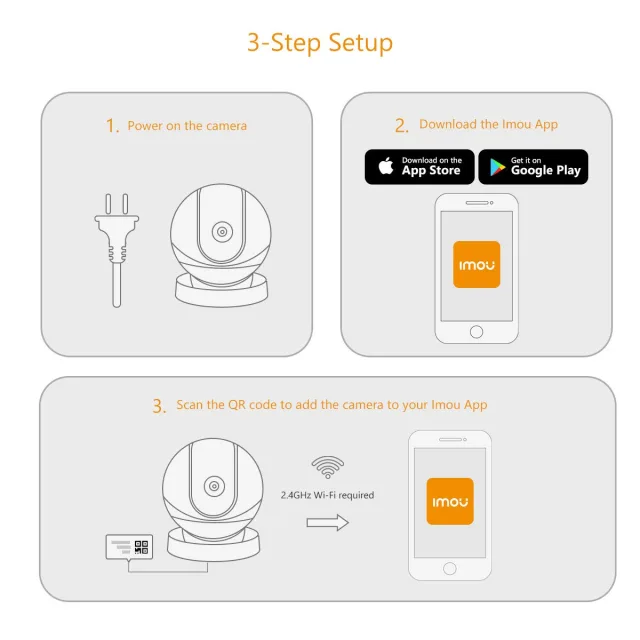 3-Step Setup

1. Power on the camera

2. Download the Imou App

Download on the App Store

Get it on Google Play

imou

3. Scan the QR code to add the camera to your Imou App

2.4GHz Wi-Fi required

imou