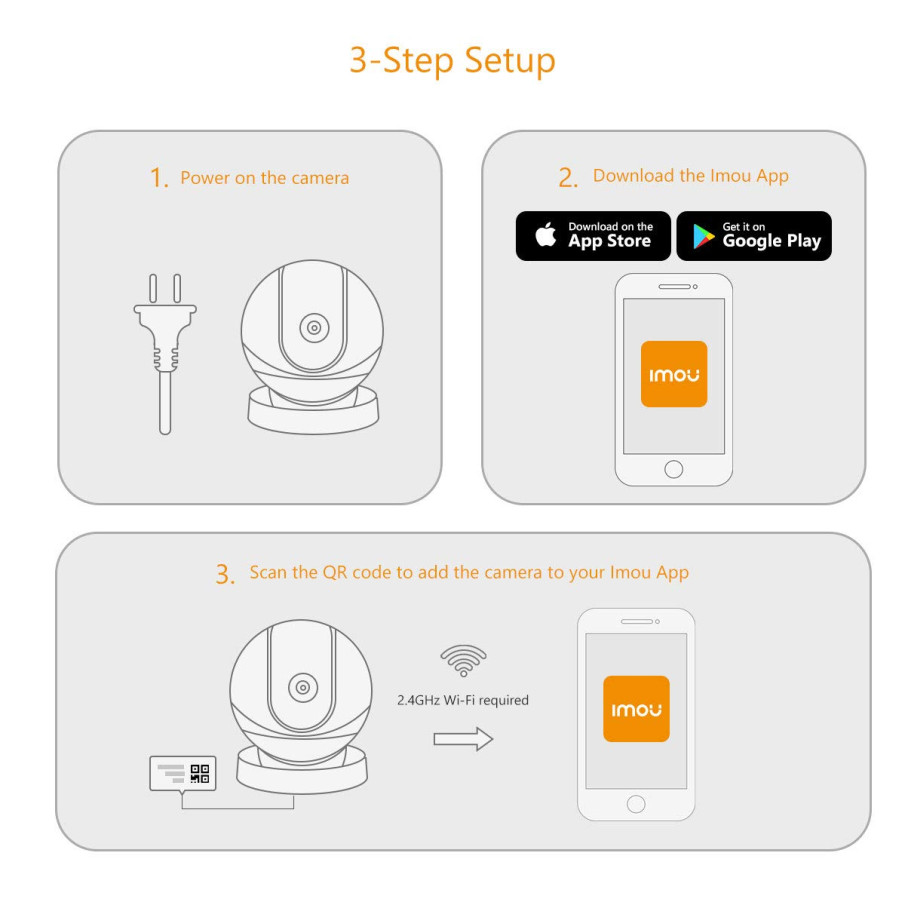 3-Step Setup

1. Power on the camera

2. Download the Imou App

Download on the
App Store

Get it on
Google Play

imou

3. Scan the QR code to add the camera to your Imou App

2.4GHz Wi-Fi required

imou