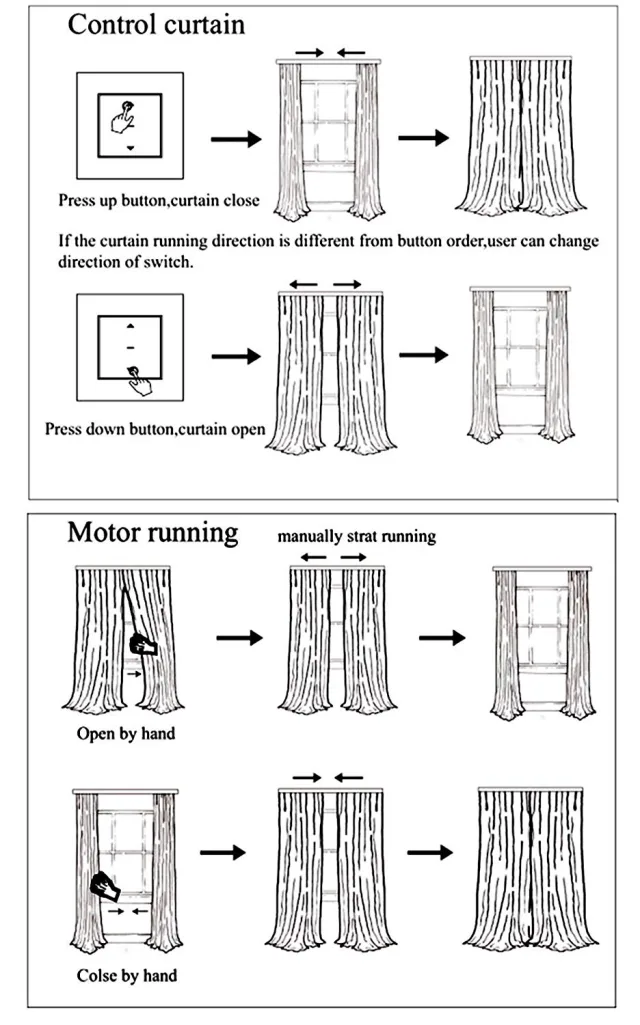 Control curtain

Press up button,curtain close

If the curtain running direction is different from button order,user can change direction of switch.

Press down button,curtain open

Motor running

manually strat running

Open by hand

Colse by hand