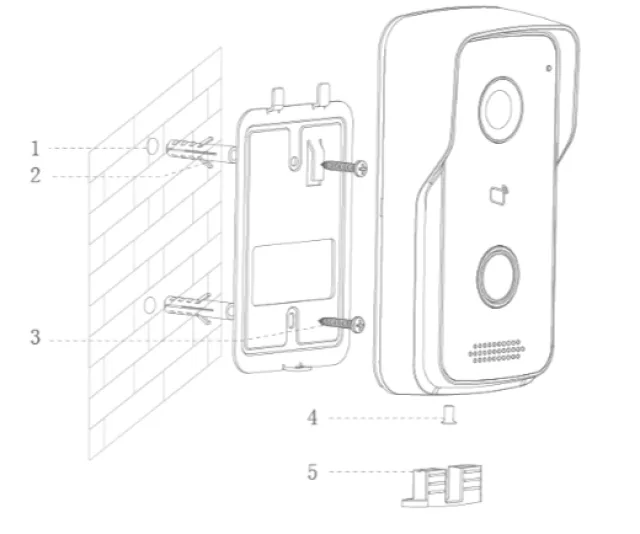 1
2
3
4
5