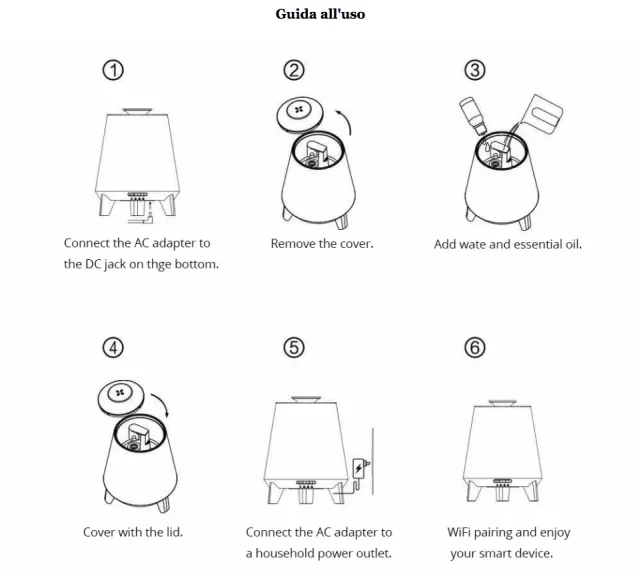 Guida all'uso

①

Connect the AC adapter to the DC jack on thge bottom.

②

Remove the cover.

③

Add wate and essential oil.

④

Cover with the lid.

⑤

Connect the AC adapter to a household power outlet.

⑥

WiFi pairing and enjoy your smart device.